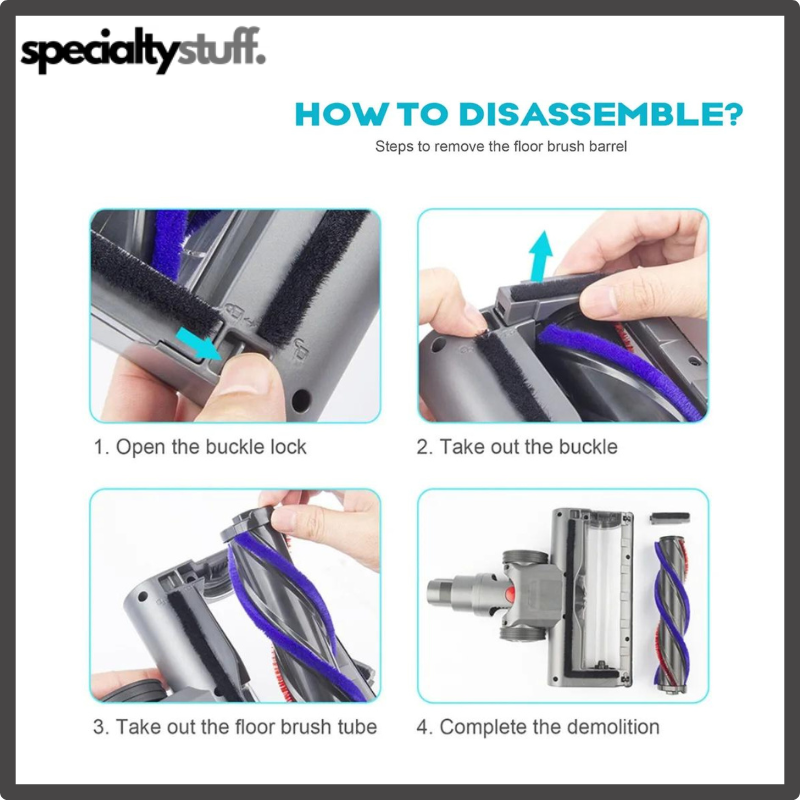 specialtystuff.

HOW TO DISASSEMBLE?

Steps to remove the floor brush barrel

1. Open the buckle lock

2. Take out the buckle

3. Take out the floor brush tube

4. Complete the demolition